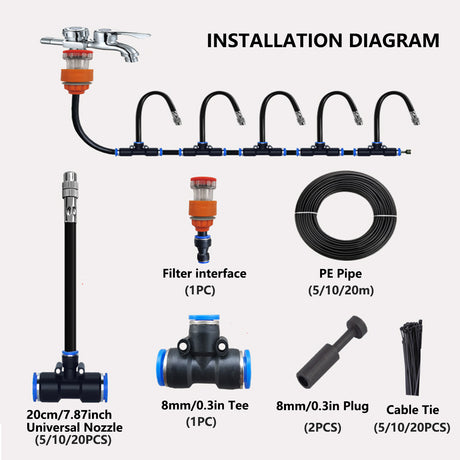 INSTALLATION DIAGRAM

Filter interface
(1PC)

PE Pipe
(5/10/20m)

20cm/7.87inch
Universal Nozzle
(5/10/20PCS)

8mm/0.3in Tee
(1PC)

8mm/0.3in Plug
(2PCS)

Cable Tie
(5/10/20PCS)