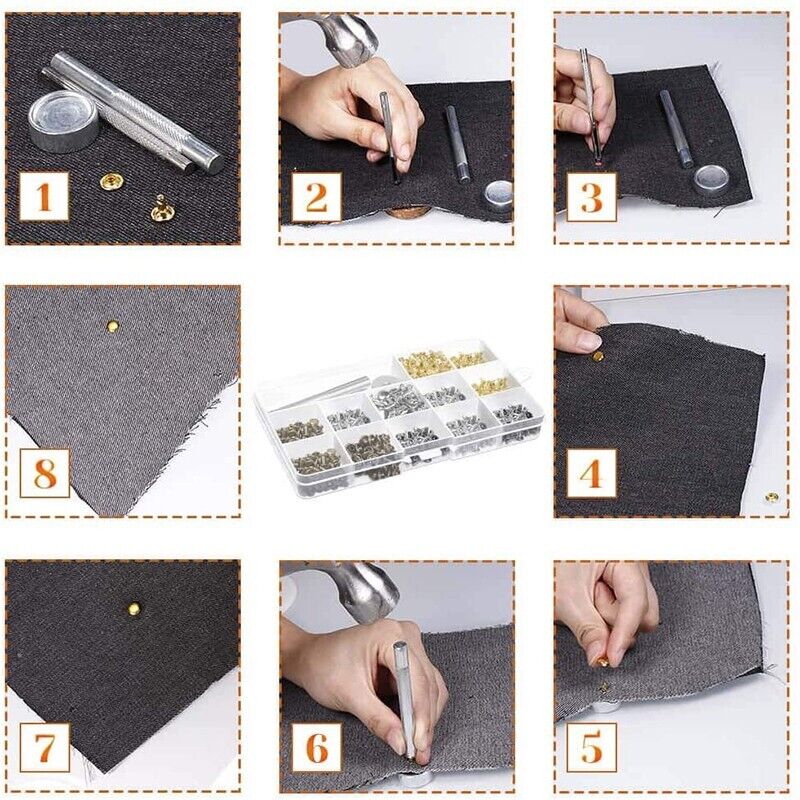 1

2

3

8

4

7

6

5