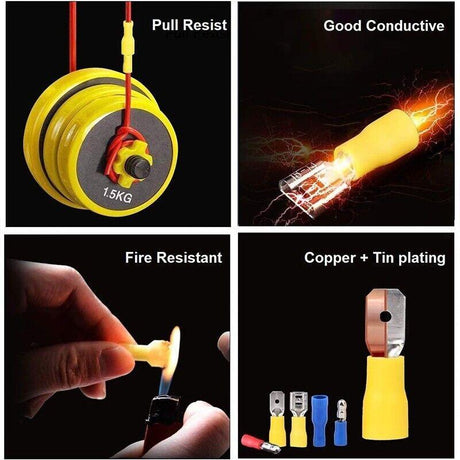 Pull Resist

1.5KG

Good Conductive

Fire Resistant

Copper + Tin plating