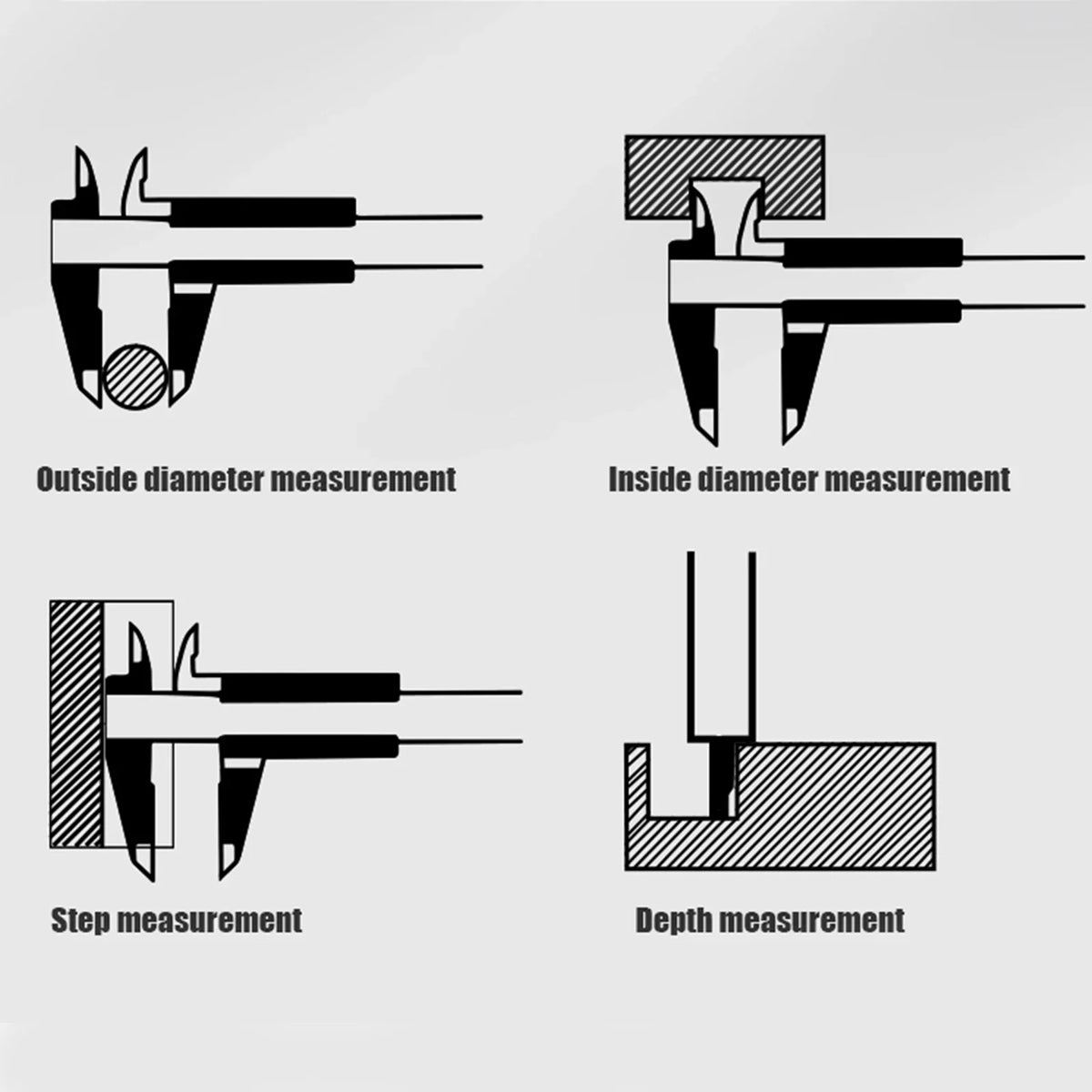 Outside diameter measurement

Inside diameter measurement

Step measurement

Depth measurement