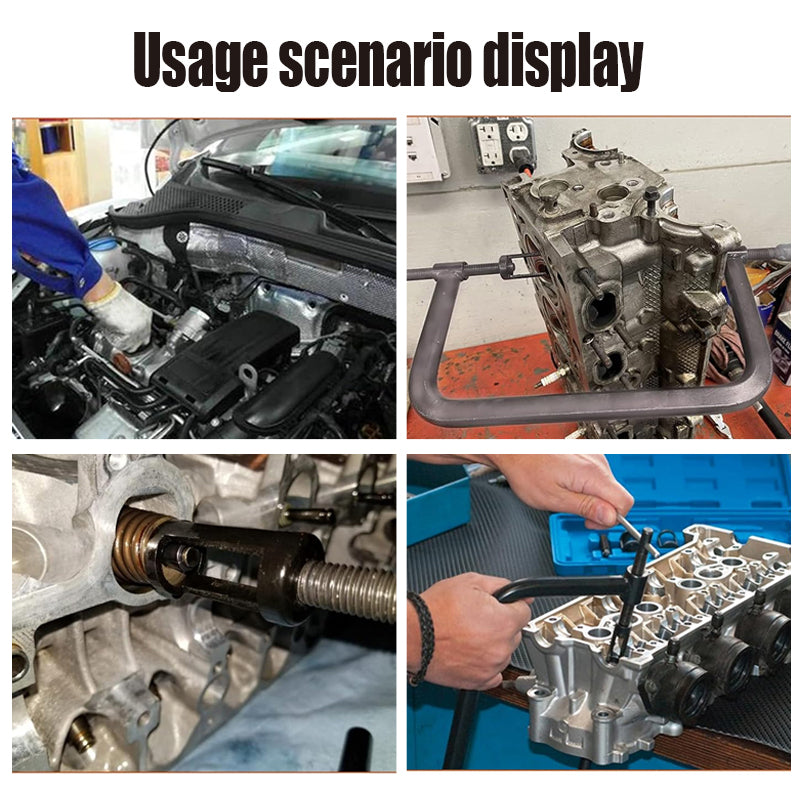 Usage scenario display