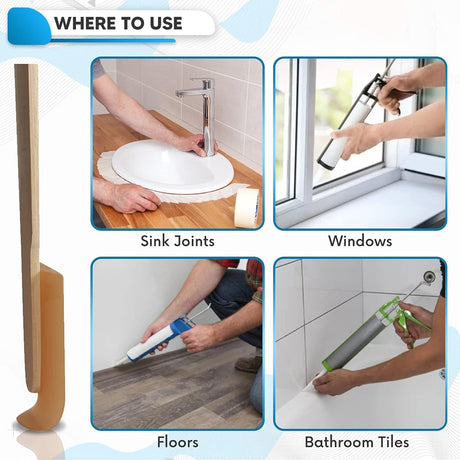 WHERE TO USE

Sink Joints

Windows

Floors

Bathroom Tiles