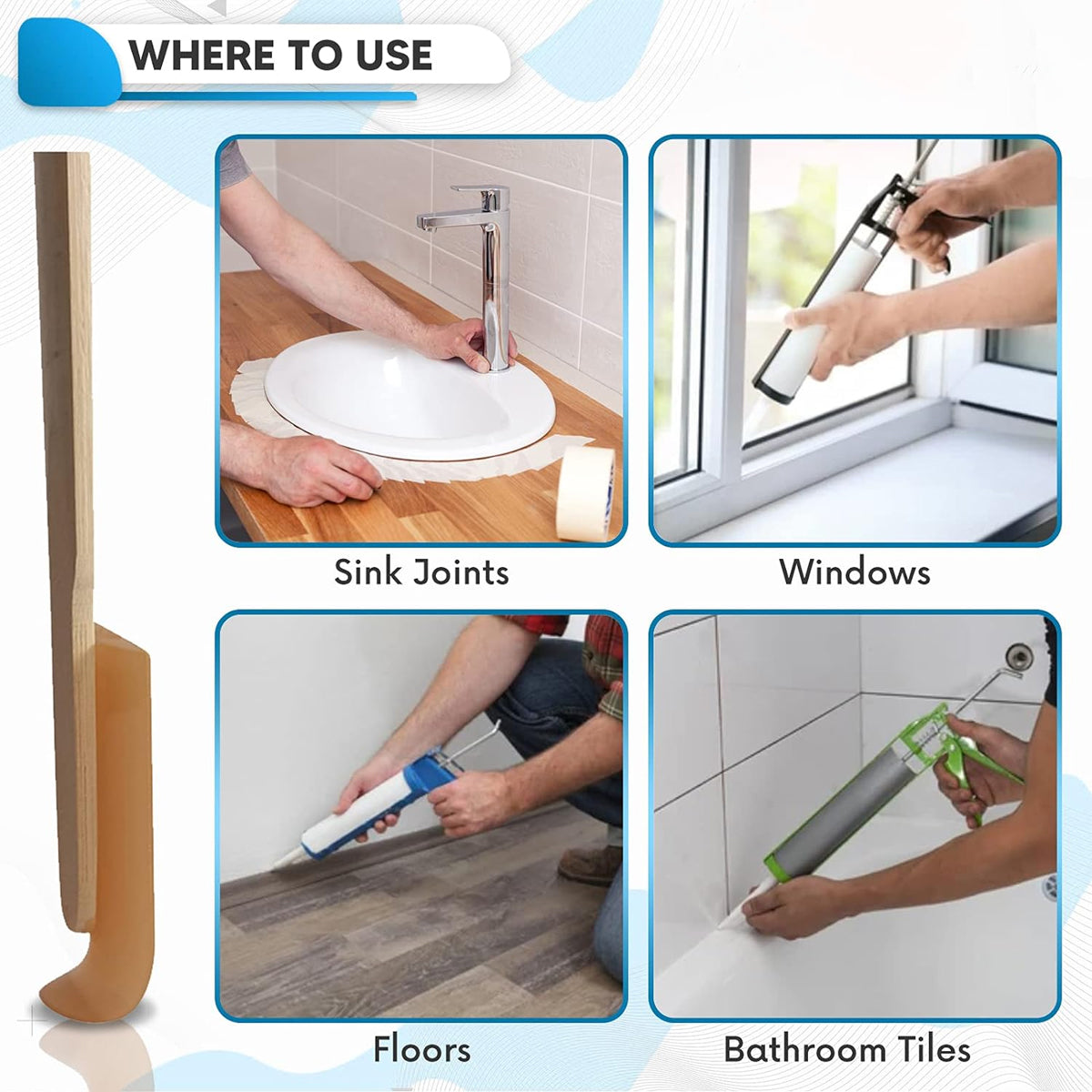 WHERE TO USE

Sink Joints

Windows

Floors

Bathroom Tiles