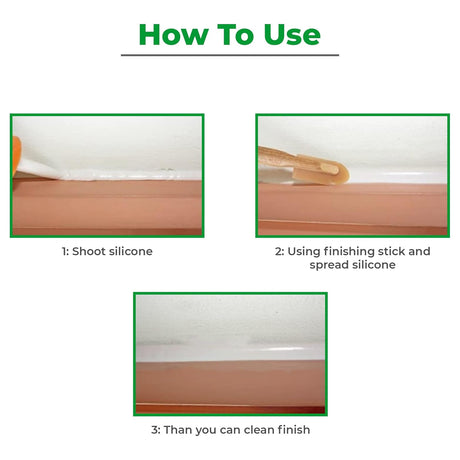 How To Use

1: Shoot silicone

2: Using finishing stick and spread silicone

3: Than you can clean finish