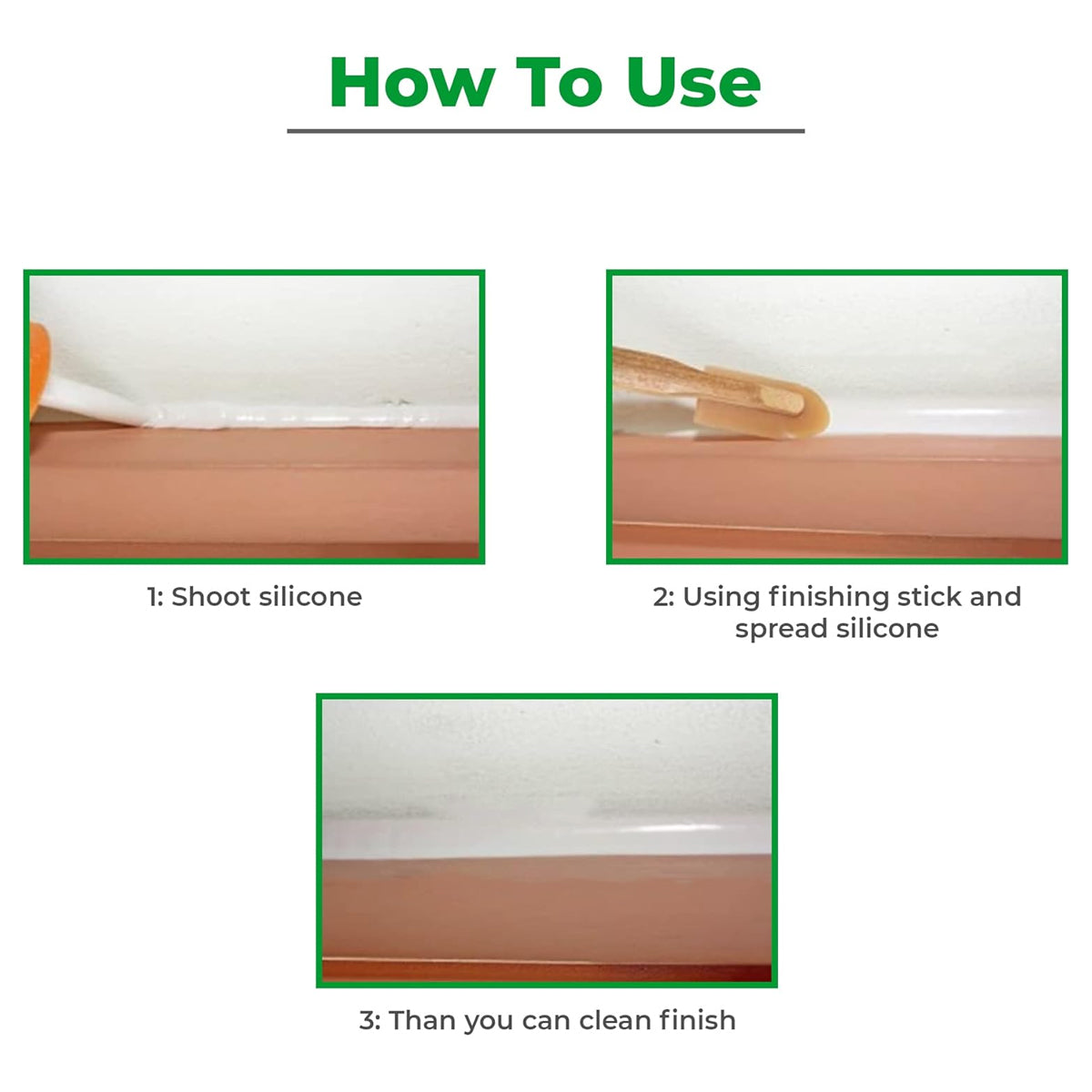 How To Use

1: Shoot silicone

2: Using finishing stick and spread silicone

3: Than you can clean finish