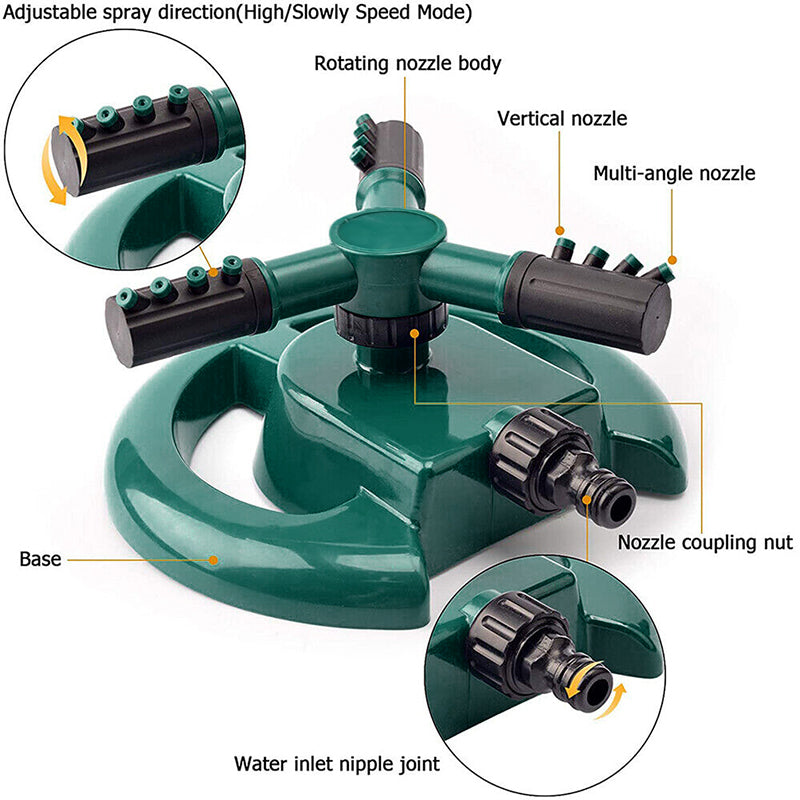 Adjustable spray direction(High/Slowly Speed Mode)

Rotating nozzle body

Vertical nozzle

Multi-angle nozzle

Nozzle coupling nut

Base

Water inlet nipple joint