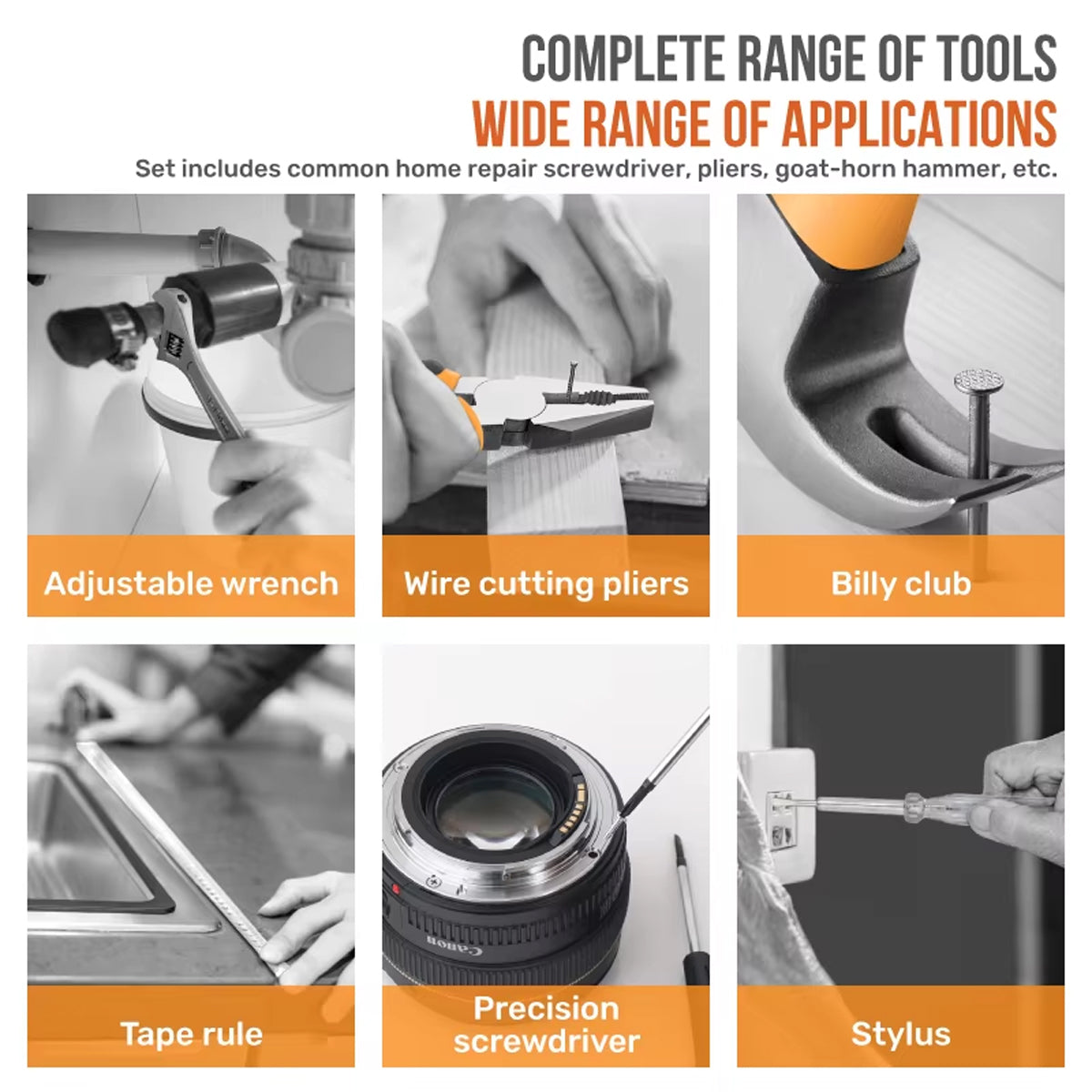 COMPLETE RANGE OF TOOLS
WIDE RANGE OF APPLICATIONS
Set includes common home repair screwdriver, pliers, goat-horn hammer, etc.

Adjustable wrench

Wire cutting pliers

Billy club

Tape rule

Canon

Precision screwdriver

Stylus