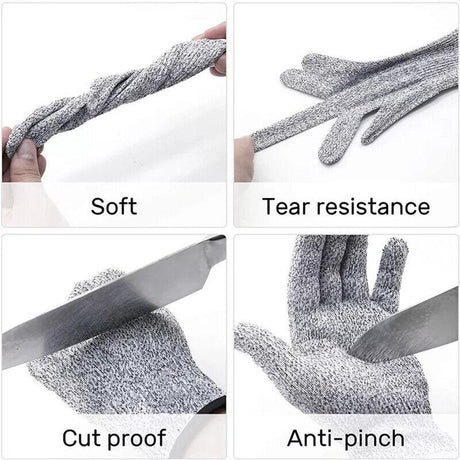 Soft

Tear resistance

Cut proof

Anti-pinch