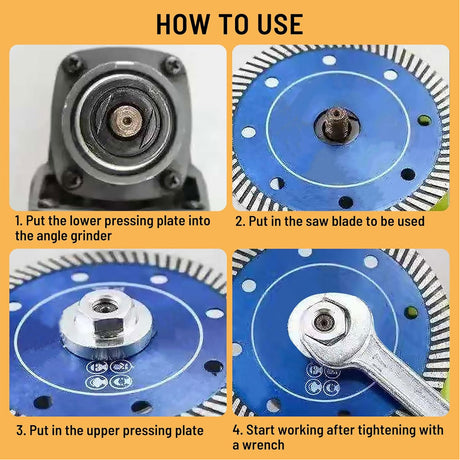 HOW TO USE

1. Put the lower pressing plate into the angle grinder

2. Put in the saw blade to be used

3. Put in the upper pressing plate

4. Start working after tightening with a wrench