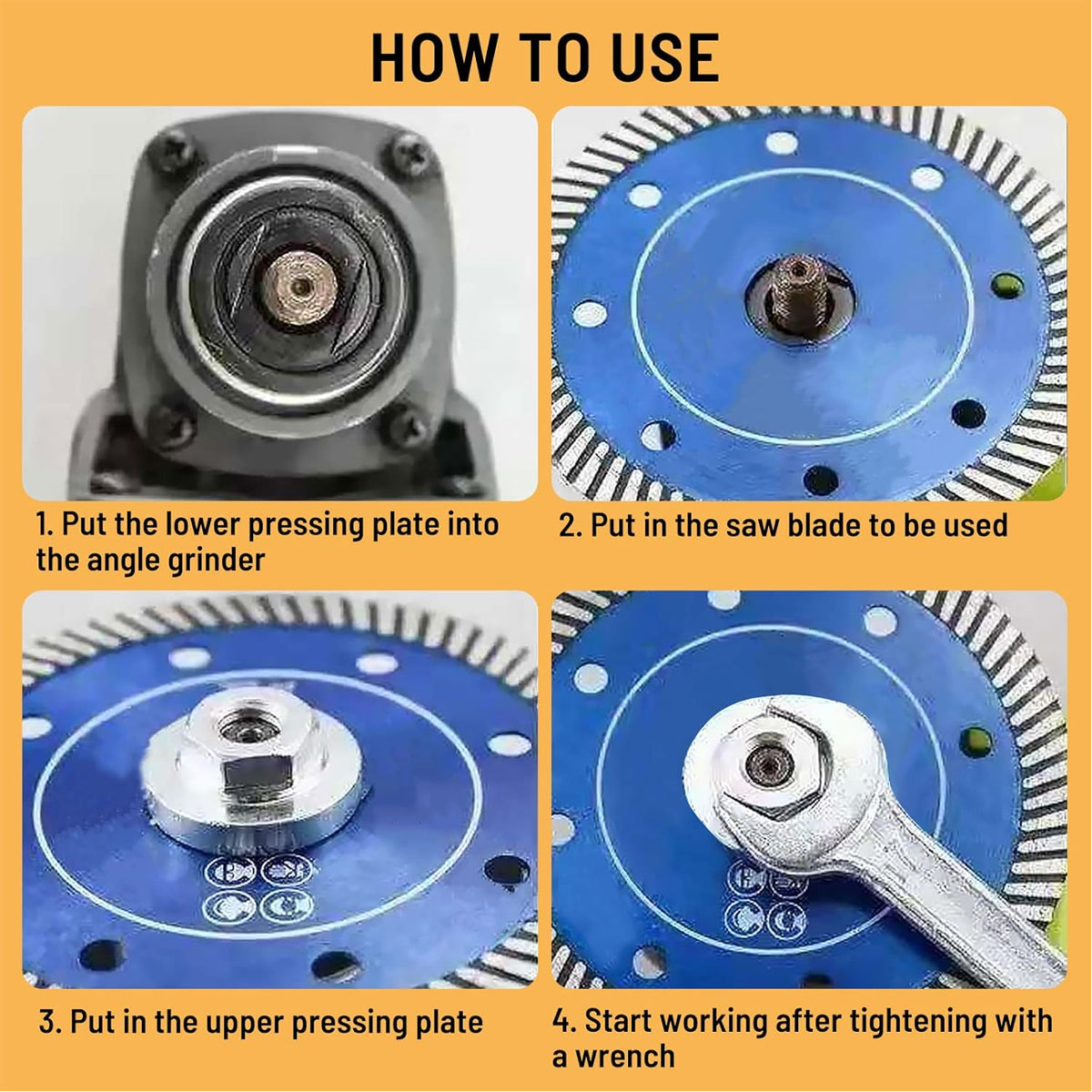 HOW TO USE

1. Put the lower pressing plate into the angle grinder

2. Put in the saw blade to be used

3. Put in the upper pressing plate

4. Start working after tightening with a wrench