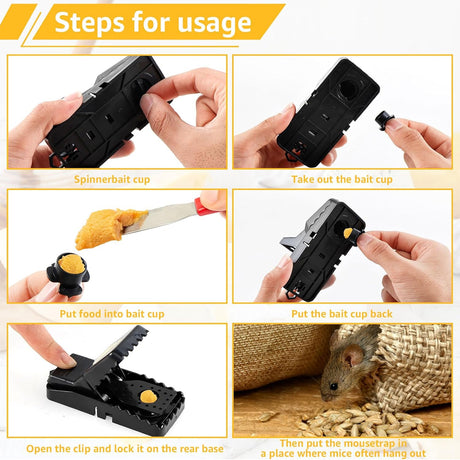 Steps for usage

Spinnerbait cup

Take out the bait cup

Put food into bait cup

Put the bait cup back

Open the clip and lock it on the rear base

Then put the mousetrap in a place where mice often hang out