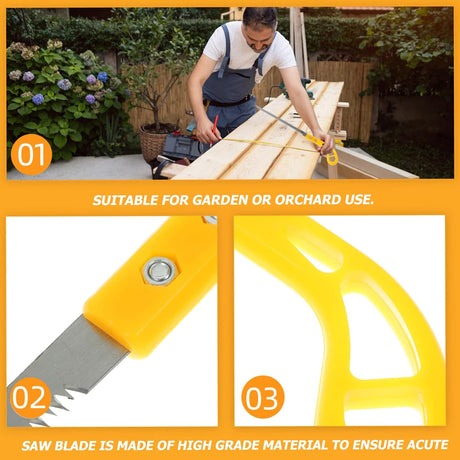 01

SUITABLE FOR GARDEN OR ORCHARD USE.

02

03

SAW BLADE IS MADE OF HIGH GRADE MATERIAL TO ENSURE ACUTE