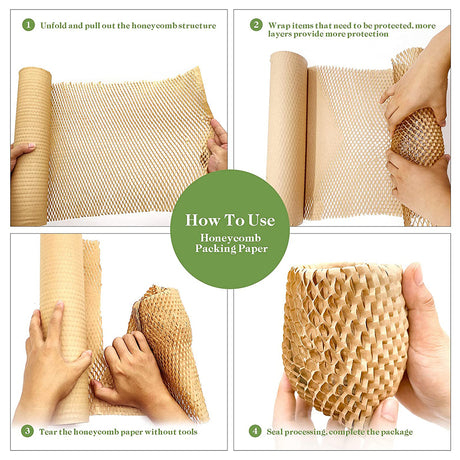 1 Unfold and pull out the honeycomb structure

2 Wrap items that need to be protected, more layers provide more protection

How To Use
Honeycomb Packing Paper

3 Tear the honeycomb paper without tools

4 Seal processing, complete the package