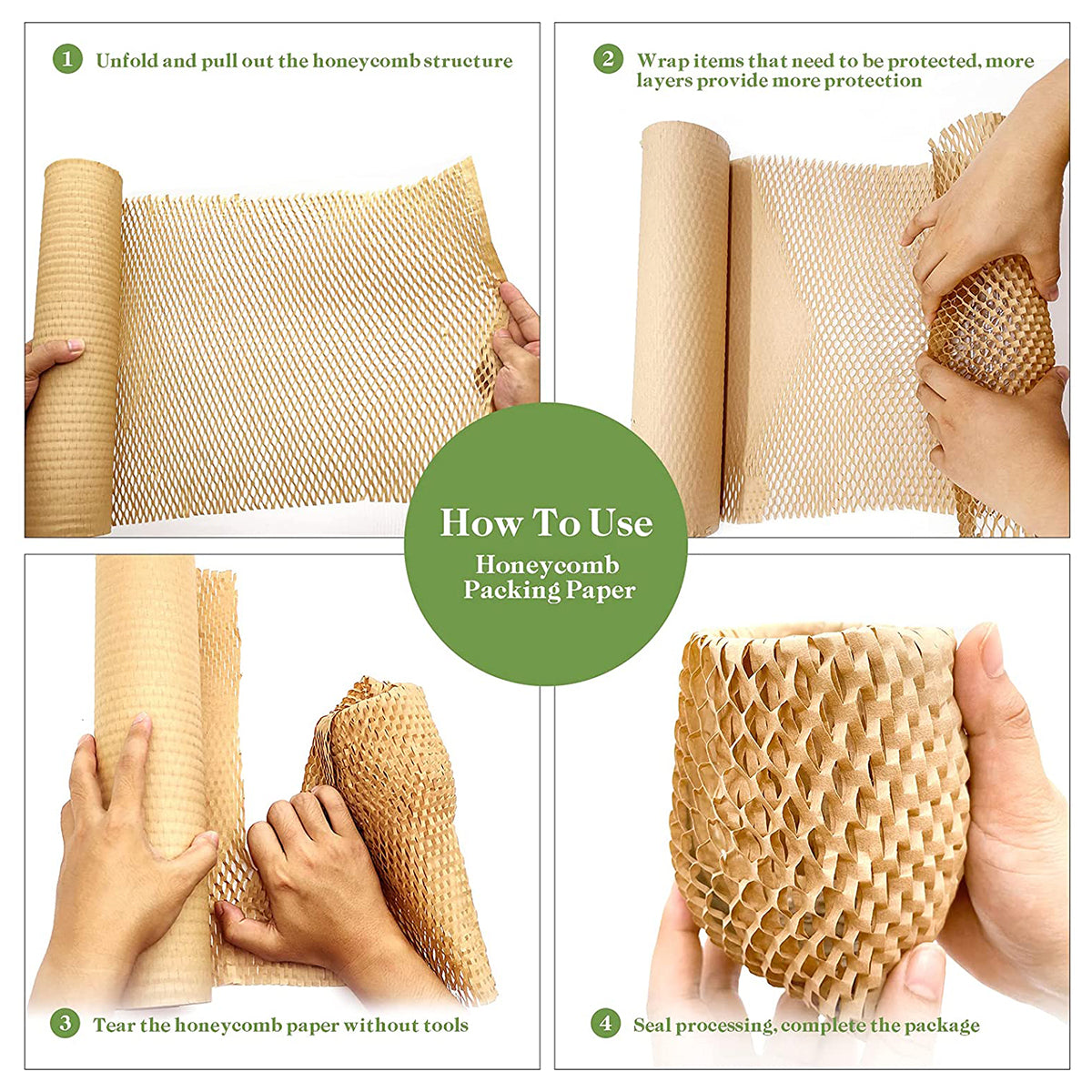 1 Unfold and pull out the honeycomb structure

2 Wrap items that need to be protected, more layers provide more protection

How To Use
Honeycomb Packing Paper

3 Tear the honeycomb paper without tools

4 Seal processing, complete the package