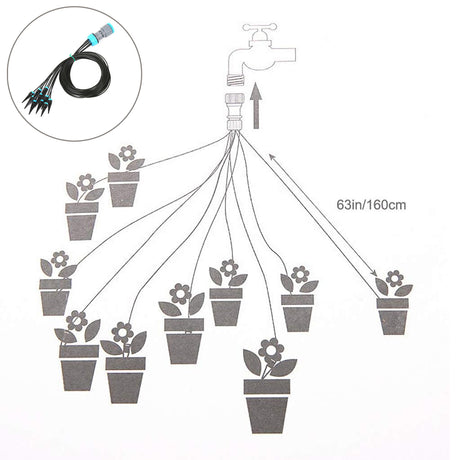 63in/160cm