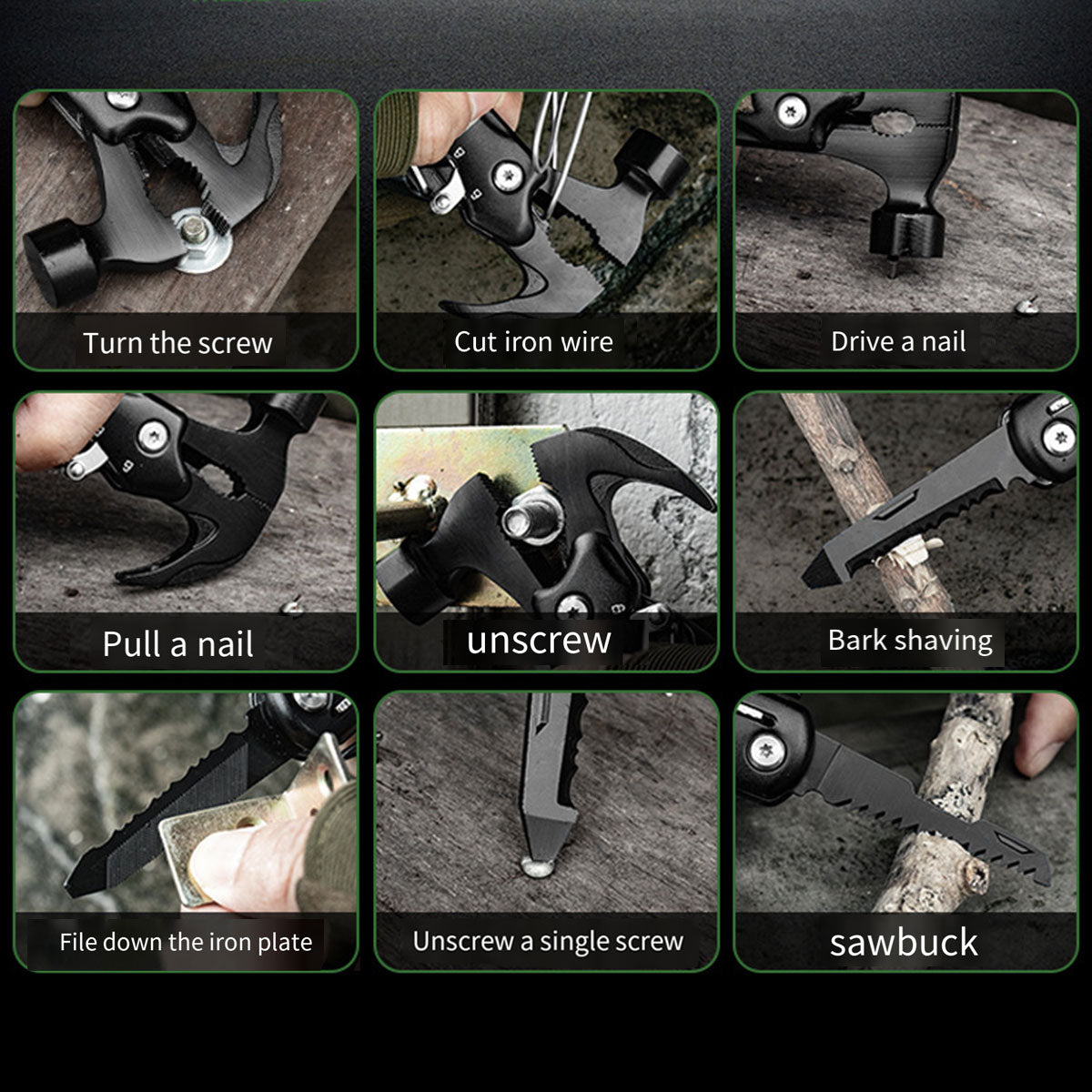 Turn the screw

Cut iron wire

Drive a nail

Pull a nail

unscrew

Bark shaving

File down the iron plate

Unscrew a single screw

sawbuck