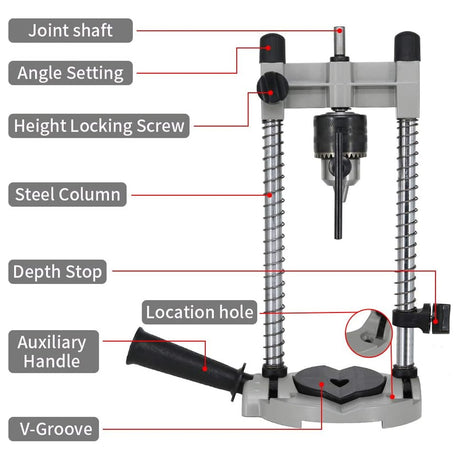 Joint shaft

Angle Setting

Height Locking Screw

Steel Column

Depth Stop

Location hole

Auxiliary Handle

V-Groove