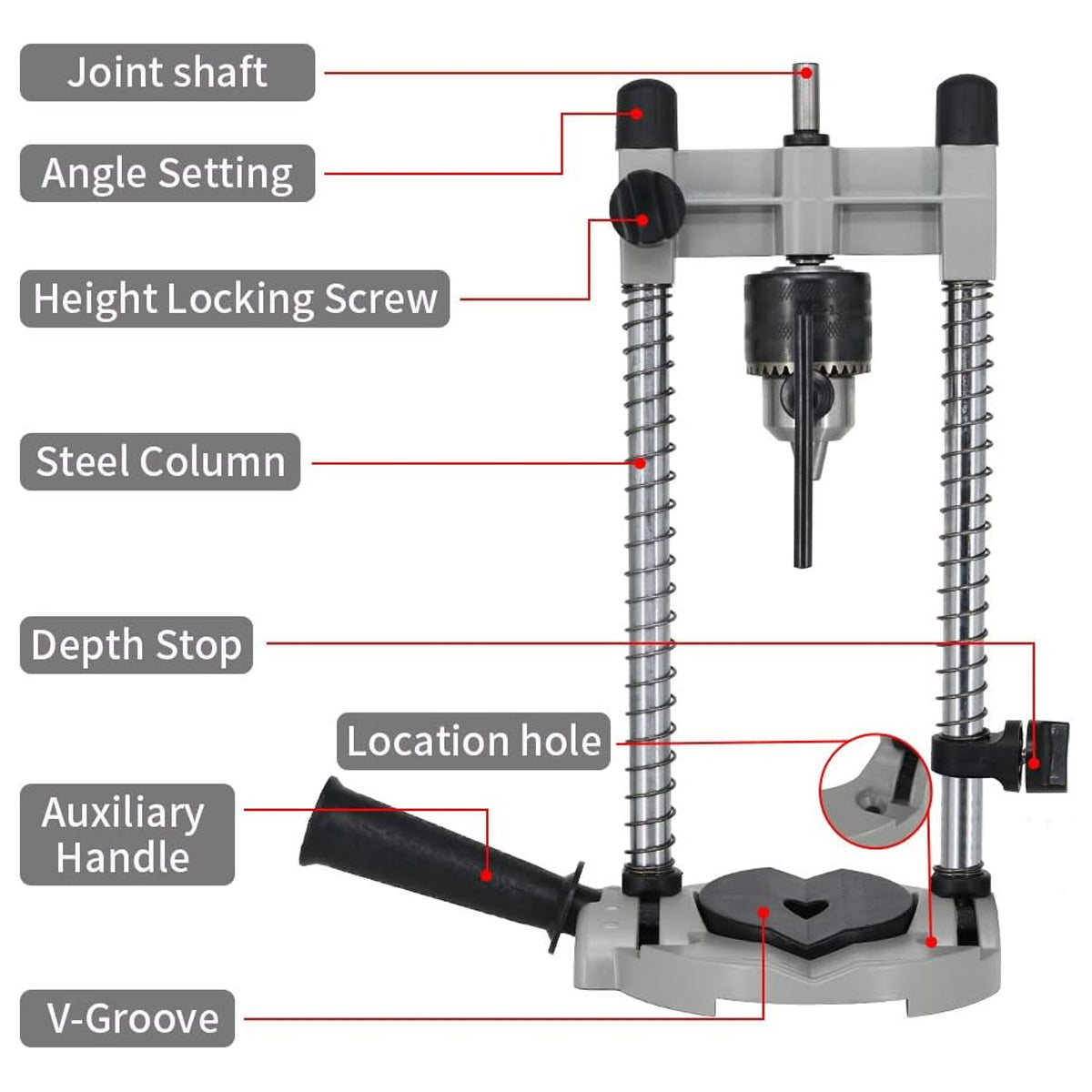 Joint shaft

Angle Setting

Height Locking Screw

Steel Column

Depth Stop

Location hole

Auxiliary Handle

V-Groove