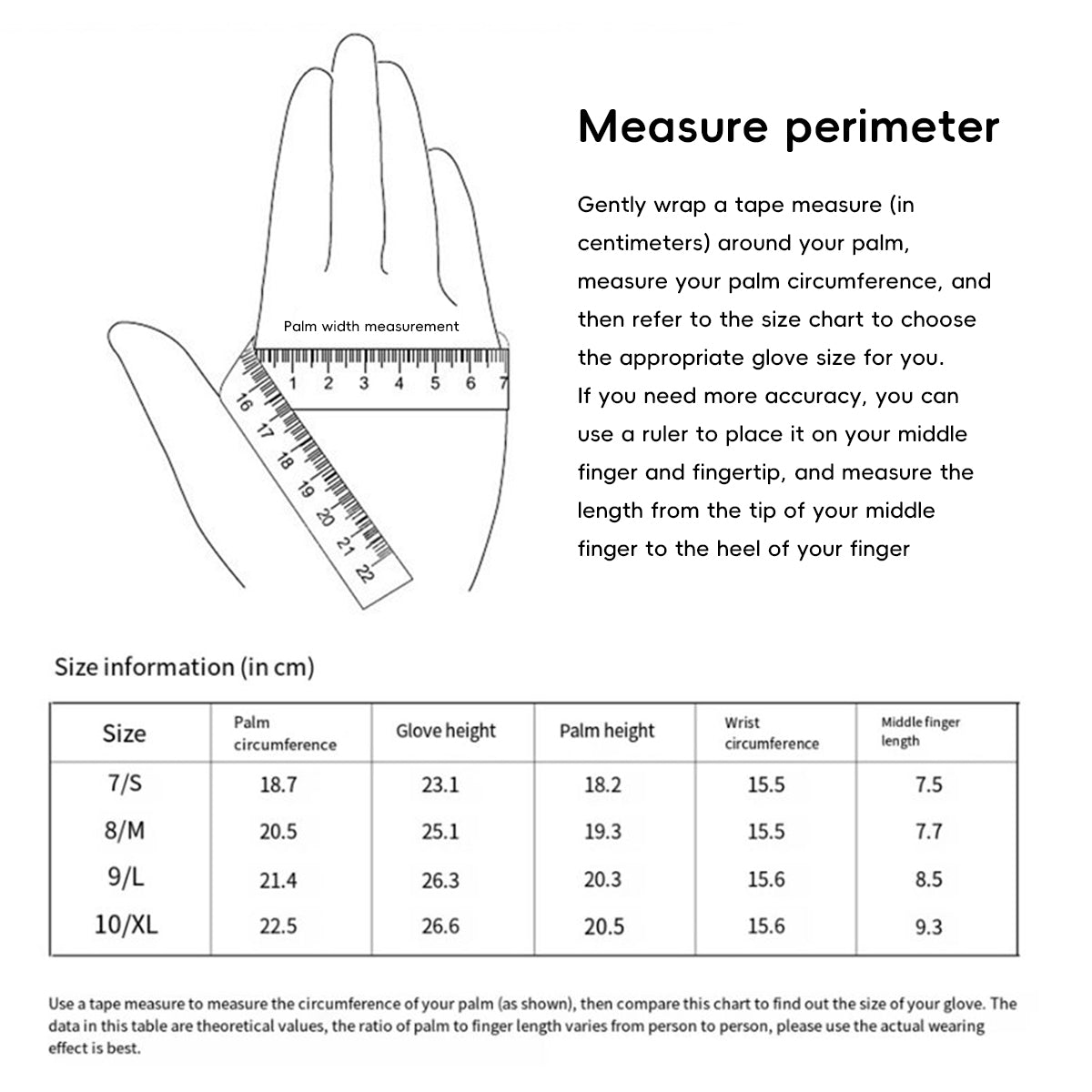 Palm width measurement

1 2 3 4 5 6 7

16 17 18 19 20 21 22

Measure perimeter

Gently wrap a tape measure (in centimeters) around your palm, measure your palm circumference, and then refer to the size chart to choose the appropriate glove size for you.
If you need more accuracy, you can use a ruler to place it on your middle finger and fingertip, and measure the length from the tip of your middle finger to the heel of your finger

Size information (in cm)

| Size | Palm circumference | Glove height | Palm height | Wrist circumference | Middle finger length |
|---|---|---|---|---|---|
| 7/S | 18.7 | 23.1 | 18.2 | 15.5 | 7.5 |
| 8/M | 20.5 | 25.1 | 19.3 | 15.5 | 7.7 |
| 9/L | 21.4 | 26.3 | 20.3 | 15.6 | 8.5 |
| 10/XL | 22.5 | 26.6 | 20.5 | 15.6 | 9.3 |

Use a tape measure to measure the circumference of your palm (as shown), then compare this chart to find out the size of your glove. The data in this table are theoretical values, the ratio of palm to finger length varies from person to person, please use the actual wearing effect is best.