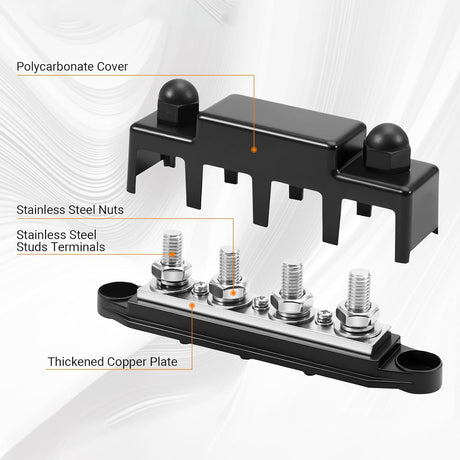 Polycarbonate Cover

Stainless Steel Nuts

Stainless Steel Studs Terminals

Thickened Copper Plate