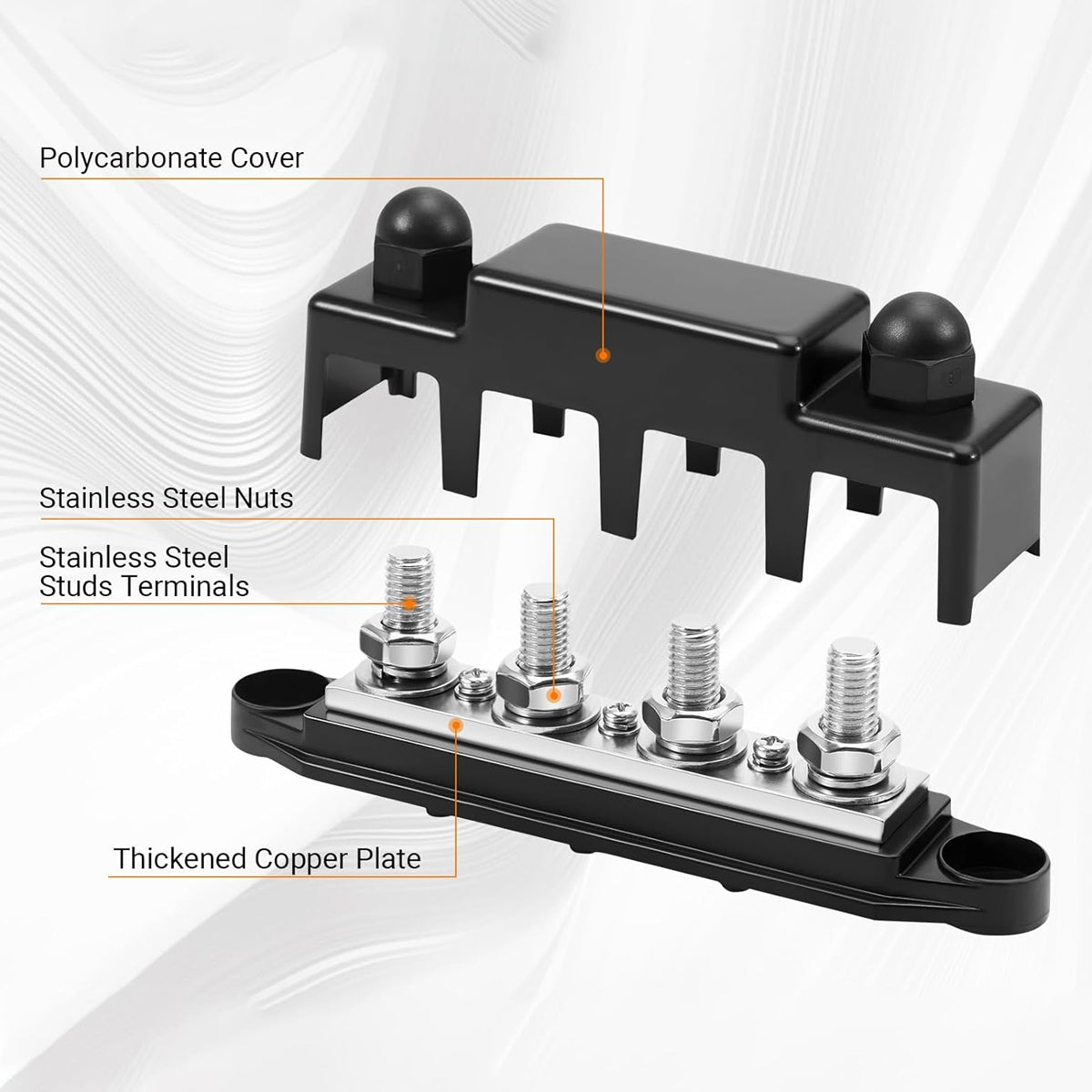 Polycarbonate Cover

Stainless Steel Nuts

Stainless Steel
Studs Terminals

Thickened Copper Plate