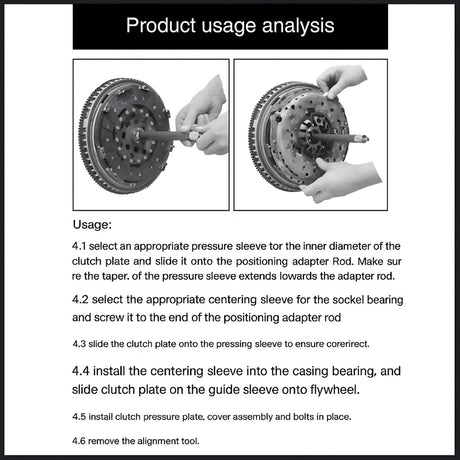 Product usage analysis

Usage:

4.1 select an appropriate pressure sleeve tor the inner diameter of the clutch plate and slide it onto the positioning adapter Rod. Make sur re the taper. of the pressure sleeve extends lowards the adapter rod.

4.2 select the appropriate centering sleeve for the sockel bearing and screw it to the end of the positioning adapter rod

4.3 slide the clutch plate onto the pressing sleeve to ensure corerirect.

4.4 install the centering sleeve into the casing bearing, and slide clutch plate on the guide sleeve onto flywheel.

4.5 install clutch pressure plate, cover assembly and bolts in place.

4.6 remove the alignment tool.