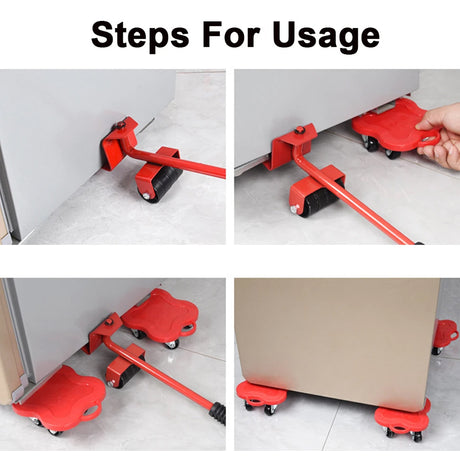 Steps For Usage