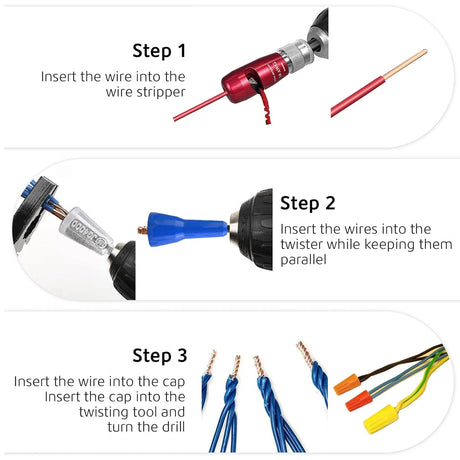 Step 1

Insert the wire into the wire stripper

Step 2

Insert the wires into the twister while keeping them parallel

Step 3

Insert the wire into the cap
Insert the cap into the twisting tool and turn the drill