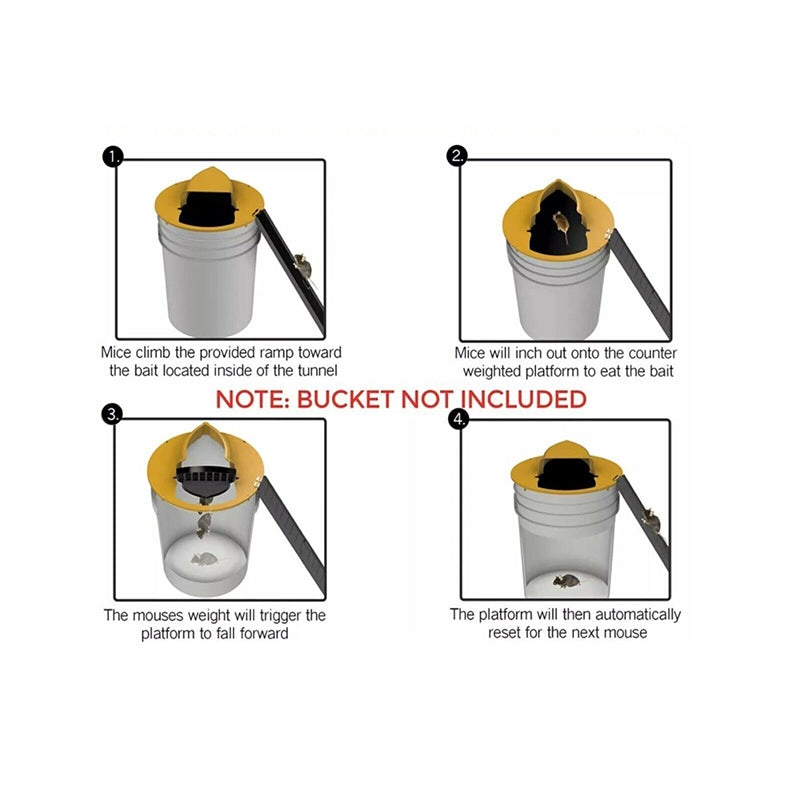 1.

Mice climb the provided ramp toward the bait located inside of the tunnel

2.

Mice will inch out onto the counter weighted platform to eat the bait

NOTE: BUCKET NOT INCLUDED

3.

The mouses weight will trigger the platform to fall forward

4.

The platform will then automatically reset for the next mouse