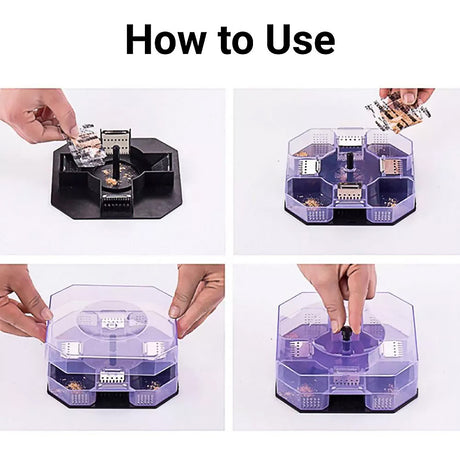 How to Use