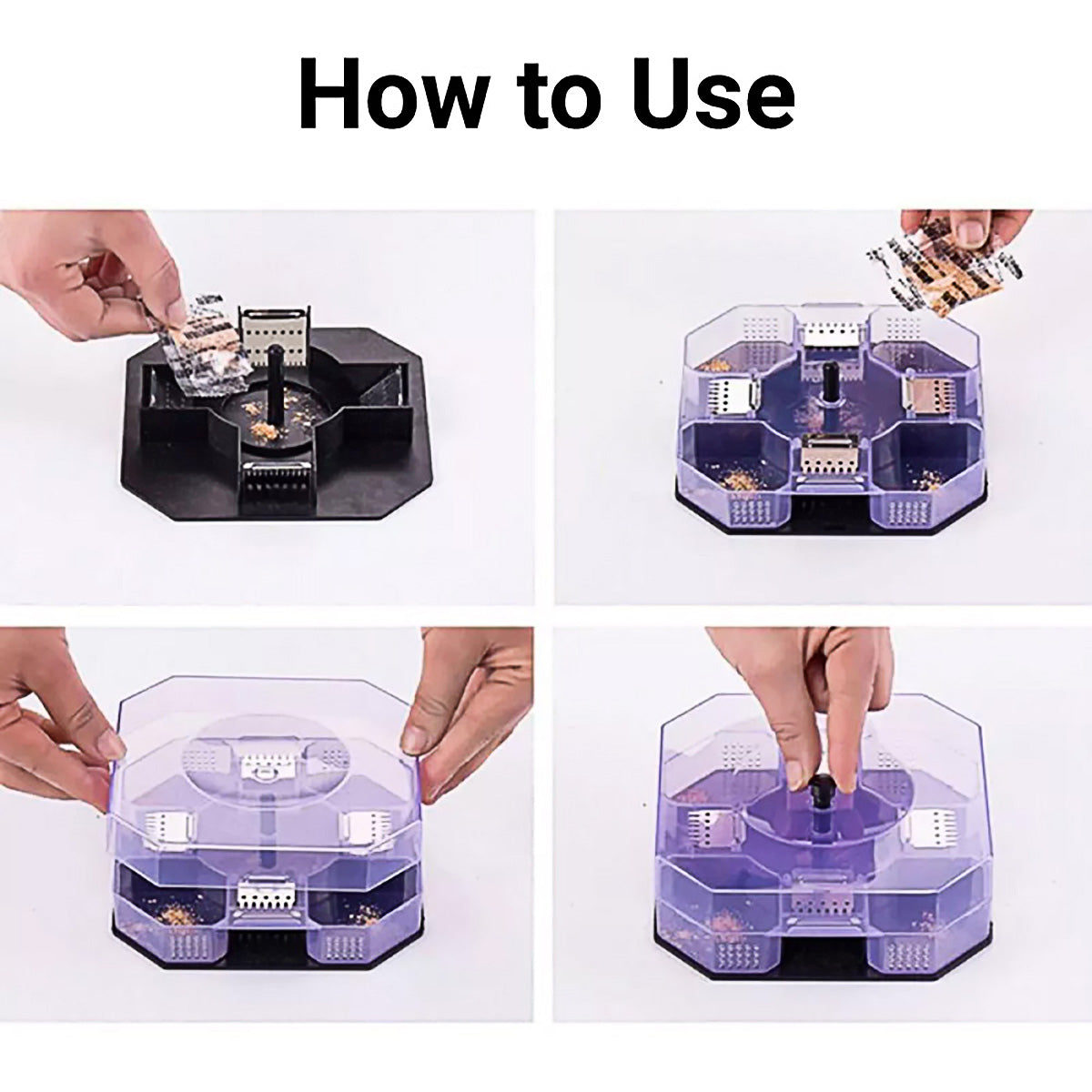 How to Use