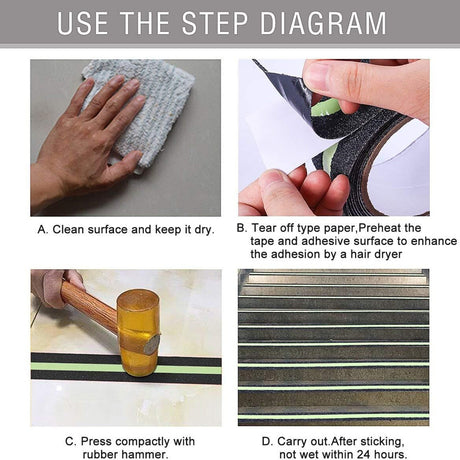 USE THE STEP DIAGRAM

A. Clean surface and keep it dry.

B. Tear off type paper,Preheat the tape and adhesive surface to enhance the adhesion by a hair dryer

C. Press compactly with rubber hammer.

D. Carry out.After sticking, not wet within 24 hours.