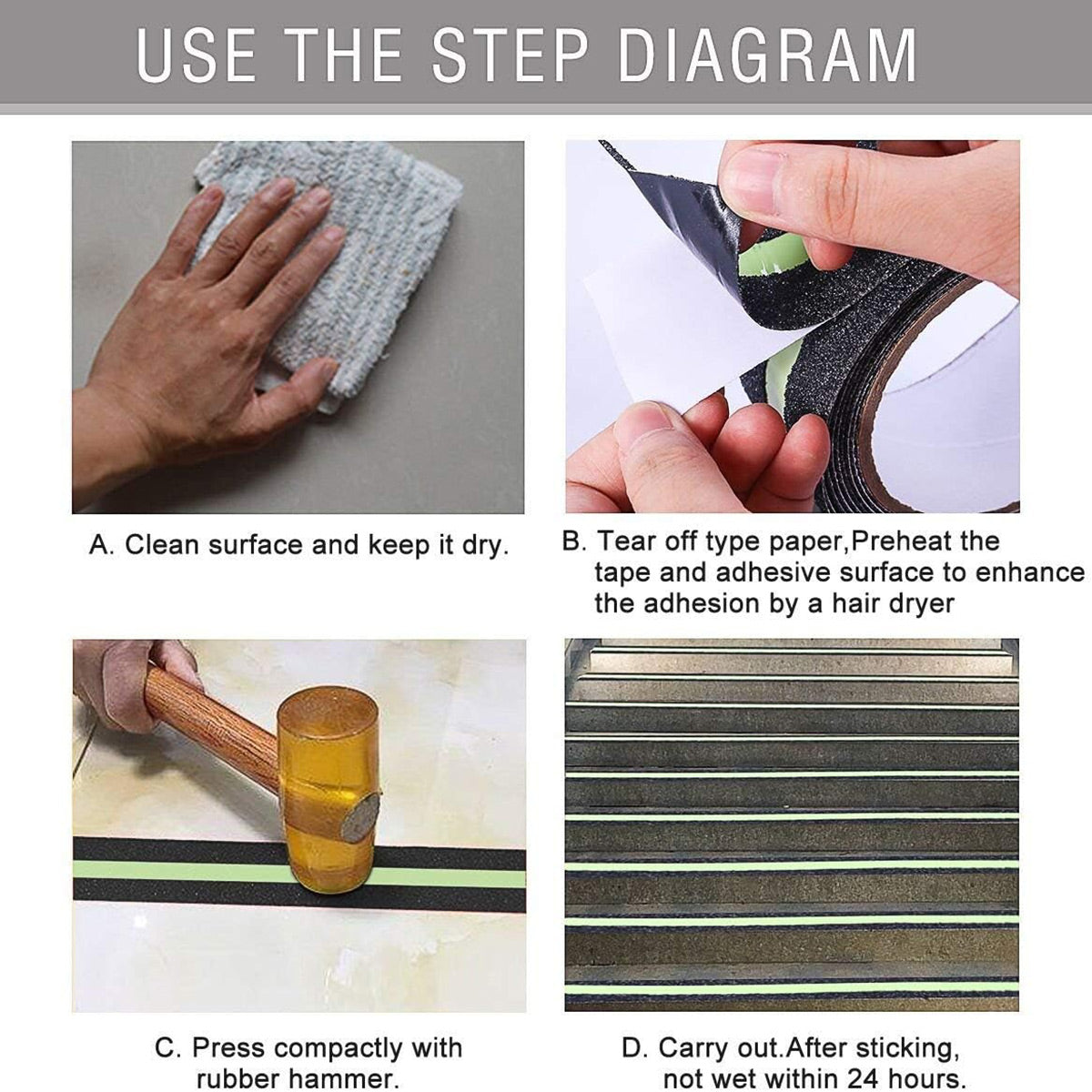 USE THE STEP DIAGRAM

A. Clean surface and keep it dry.

B. Tear off type paper,Preheat the tape and adhesive surface to enhance the adhesion by a hair dryer

C. Press compactly with rubber hammer.

D. Carry out.After sticking, not wet within 24 hours.