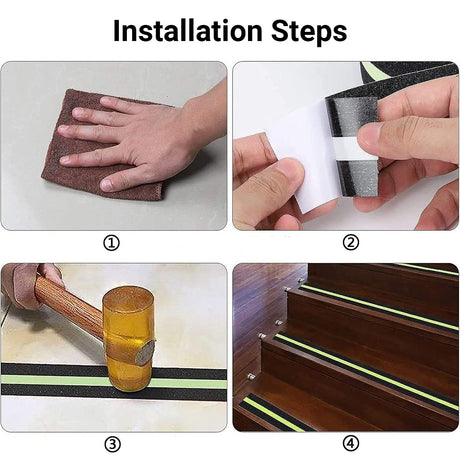 Installation Steps

①

②

③

④