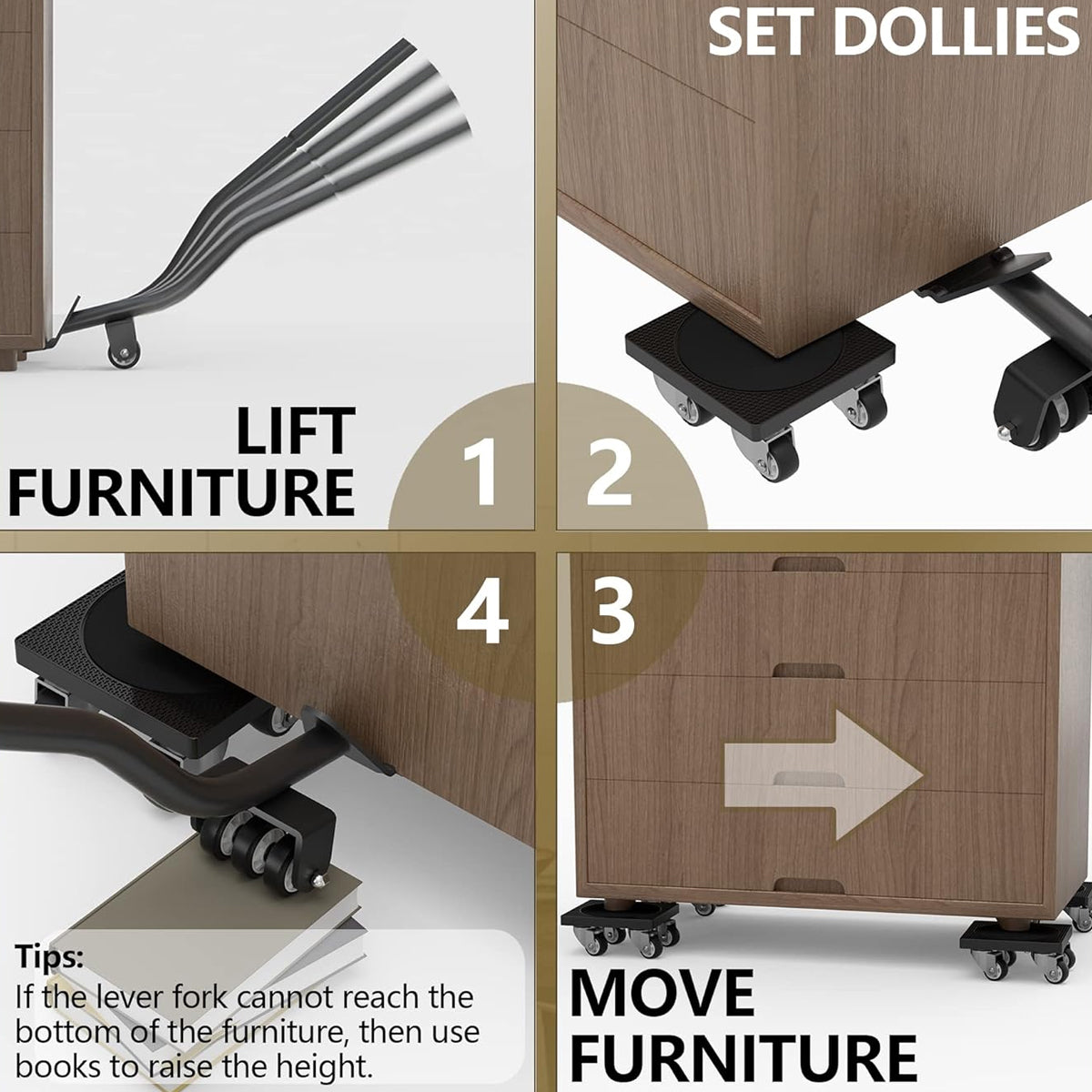 SET DOLLIES

LIFT FURNITURE

1

2

4

3

Tips:
If the lever fork cannot reach the bottom of the furniture, then use books to raise the height.

MOVE FURNITURE