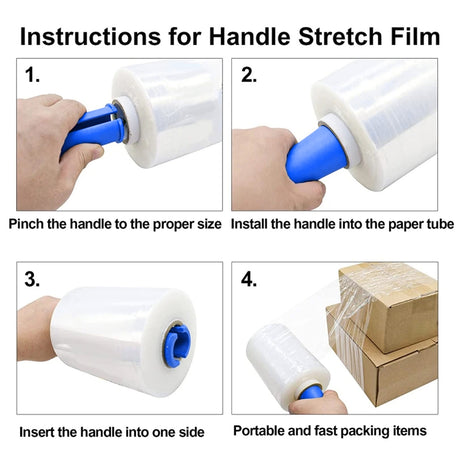 Instructions for Handle Stretch Film

1.

Pinch the handle to the proper size

2.

Install the handle into the paper tube

3.

Insert the handle into one side

4.

Portable and fast packing items