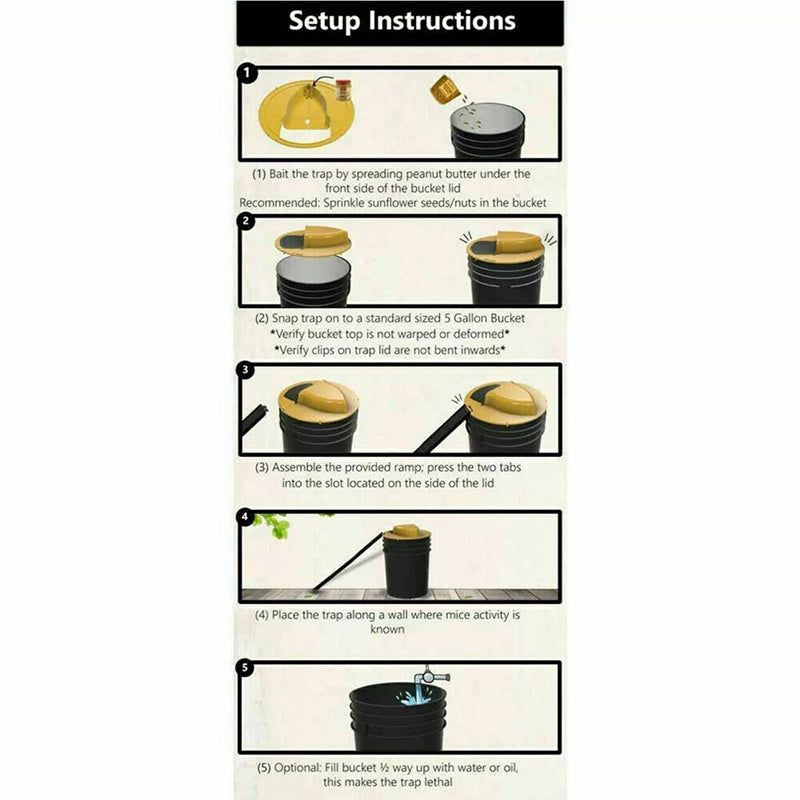 Setup Instructions

1

(1) Bait the trap by spreading peanut butter under the front side of the bucket lid
Recommended: Sprinkle sunflower seeds/nuts in the bucket

2

(2) Snap trap on to a standard sized 5 Gallon Bucket
*Verify bucket top is not warped or deformed*
*Verify clips on trap lid are not bent inwards*

3

(3) Assemble the provided ramp; press the two tabs into the slot located on the side of the lid

4

(4) Place the trap along a wall where mice activity is known

5

(5) Optional: Fill bucket ½ way up with water or oil, this makes the trap lethal