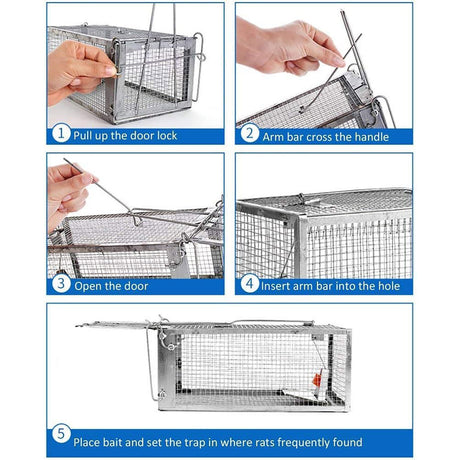 1 Pull up the door lock

2 Arm bar cross the handle

3 Open the door

4 Insert arm bar into the hole

5 Place bait and set the trap in where rats frequently found