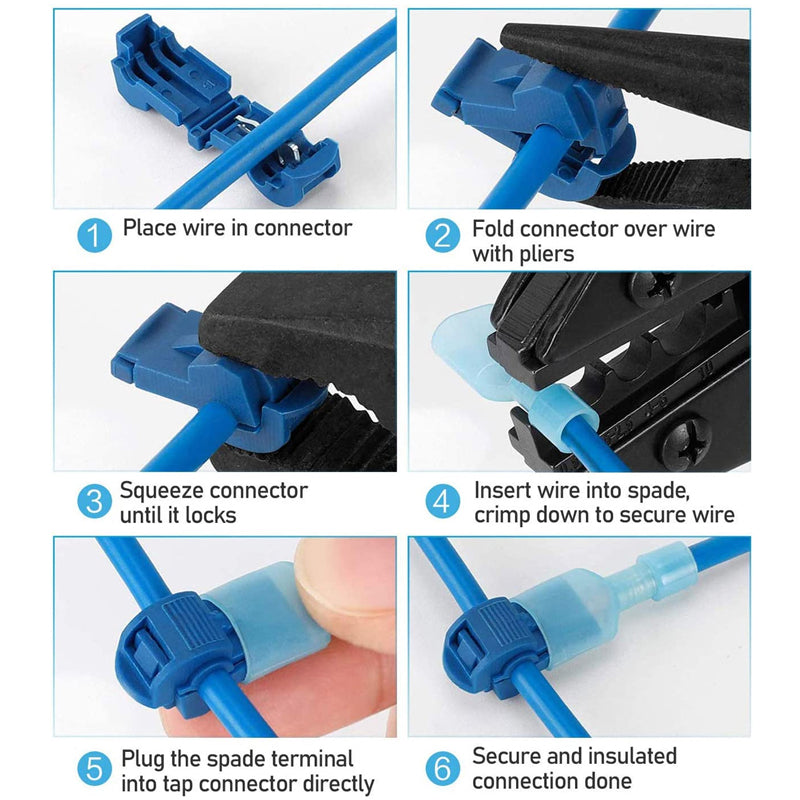 1 Place wire in connector

2 Fold connector over wire with pliers

3 Squeeze connector until it locks

4 Insert wire into spade, crimp down to secure wire

5 Plug the spade terminal into tap connector directly

6 Secure and insulated connection done