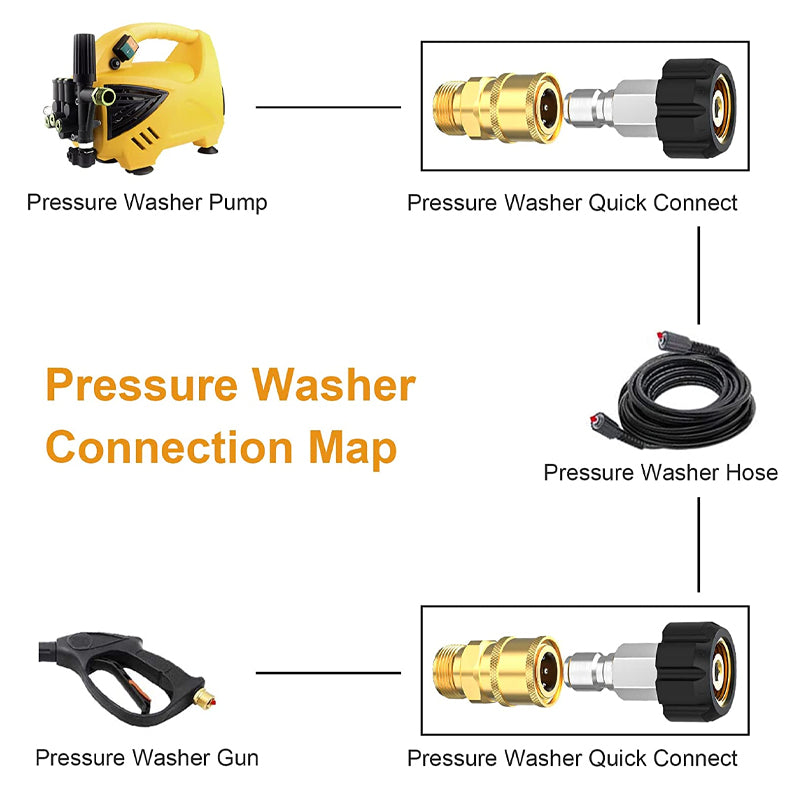 Pressure Washer Pump

Pressure Washer Quick Connect

Pressure Washer Connection Map

Pressure Washer Hose

Pressure Washer Gun

Pressure Washer Quick Connect