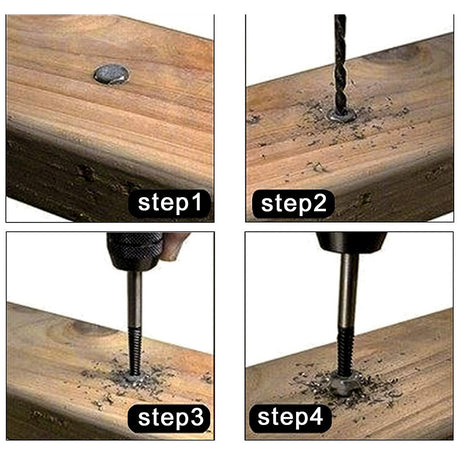 step1

step2

step3

step4