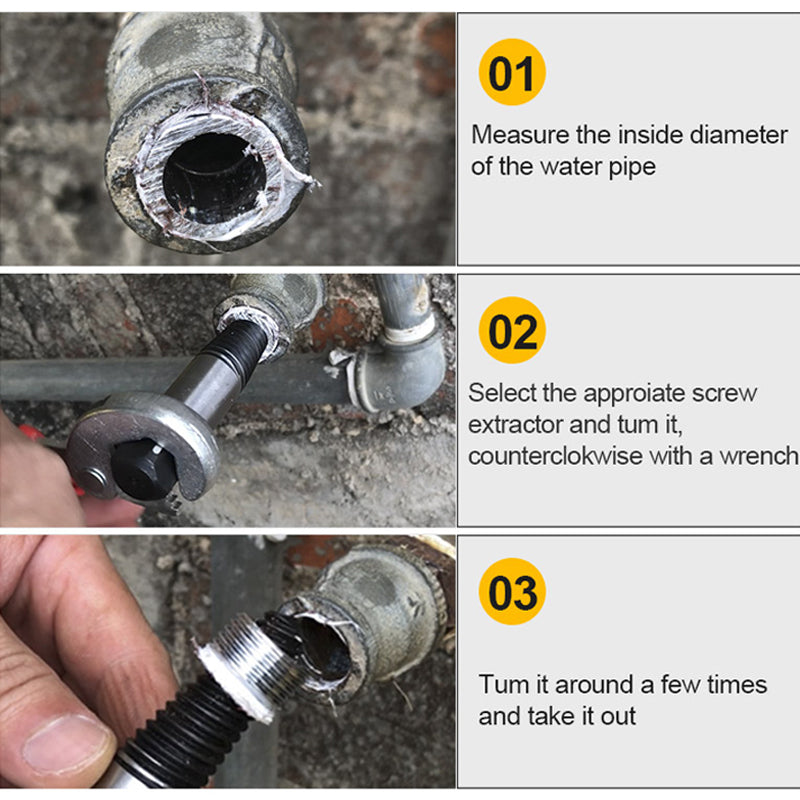 01

Measure the inside diameter of the water pipe

02

Select the approiate screw extractor and tum it, counterclokwise with a wrench

03

Tum it around a few times and take it out