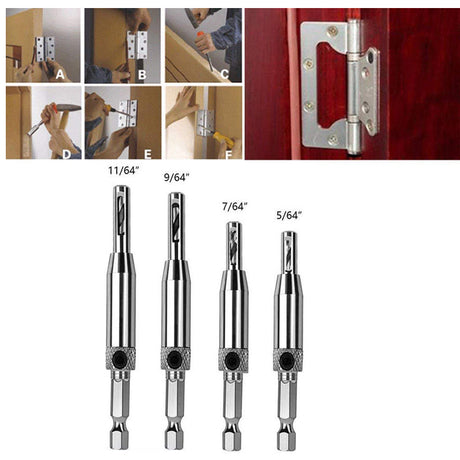 A
B
C
D
E
F

11/64"
9/64"
7/64"
5/64"