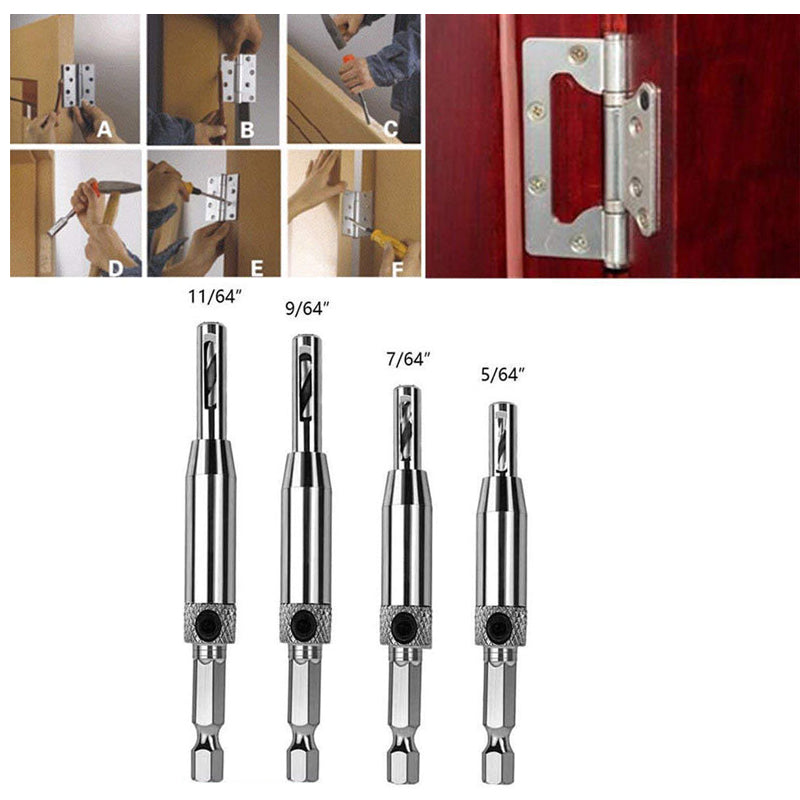 A
B
C
D
E
F

11/64"
9/64"
7/64"
5/64"