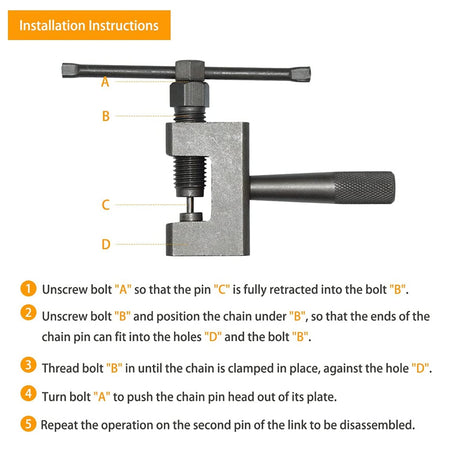 Installation Instructions

A

B

C

D

1 Unscrew bolt "A" so that the pin "C" is fully retracted into the bolt "B".

2 Unscrew bolt "B" and position the chain under "B", so that the ends of the chain pin can fit into the holes "D" and the bolt "B".

3 Thread bolt "B" in until the chain is clamped in place, against the hole "D".

4 Turn bolt "A" to push the chain pin head out of its plate.

5 Repeat the operation on the second pin of the link to be disassembled.