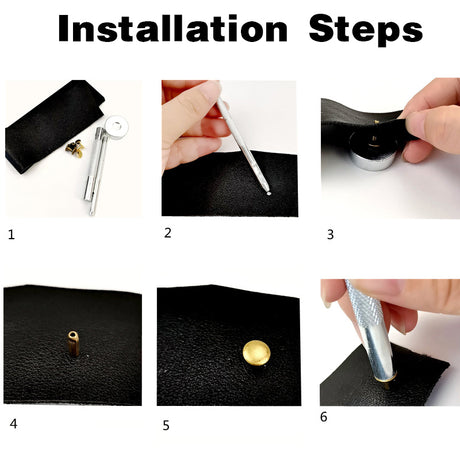 Installation Steps

1

2

3

4

5

6