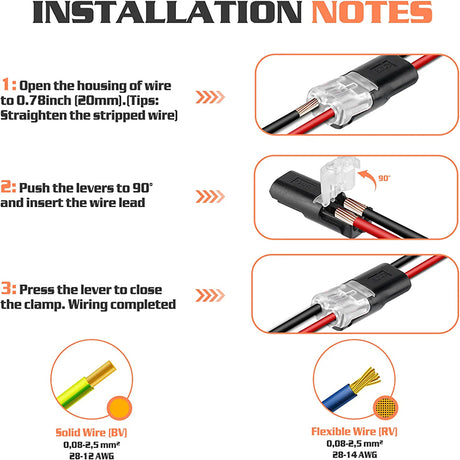 INSTALLATION NOTES

1: Open the housing of wire to 0.78inch (20mm).(Tips: Straighten the stripped wire)

2: Push the levers to 90° and insert the wire lead

90°

3: Press the lever to close the clamp. Wiring completed

Solid Wire (BV)
0,08-2,5 mm²
28-12 AWG

Flexible Wire (RV)
0,08-2,5 mm²
28-14 AWG