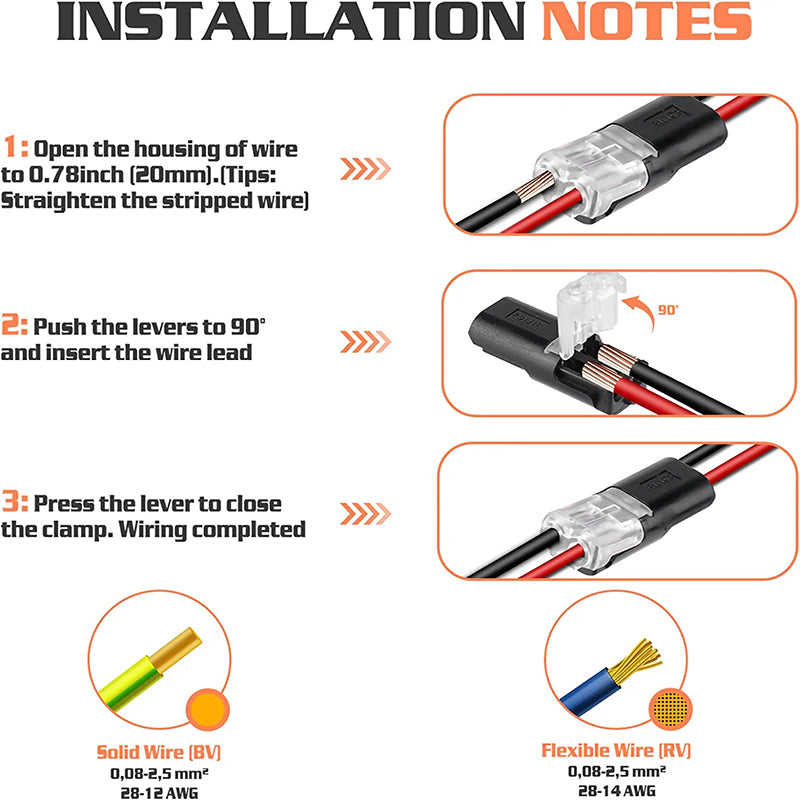 INSTALLATION NOTES

1: Open the housing of wire to 0.78inch (20mm).(Tips: Straighten the stripped wire)

2: Push the levers to 90° and insert the wire lead

90°

3: Press the lever to close the clamp. Wiring completed

Solid Wire (BV)
0,08-2,5 mm²
28-12 AWG

Flexible Wire (RV)
0,08-2,5 mm²
28-14 AWG