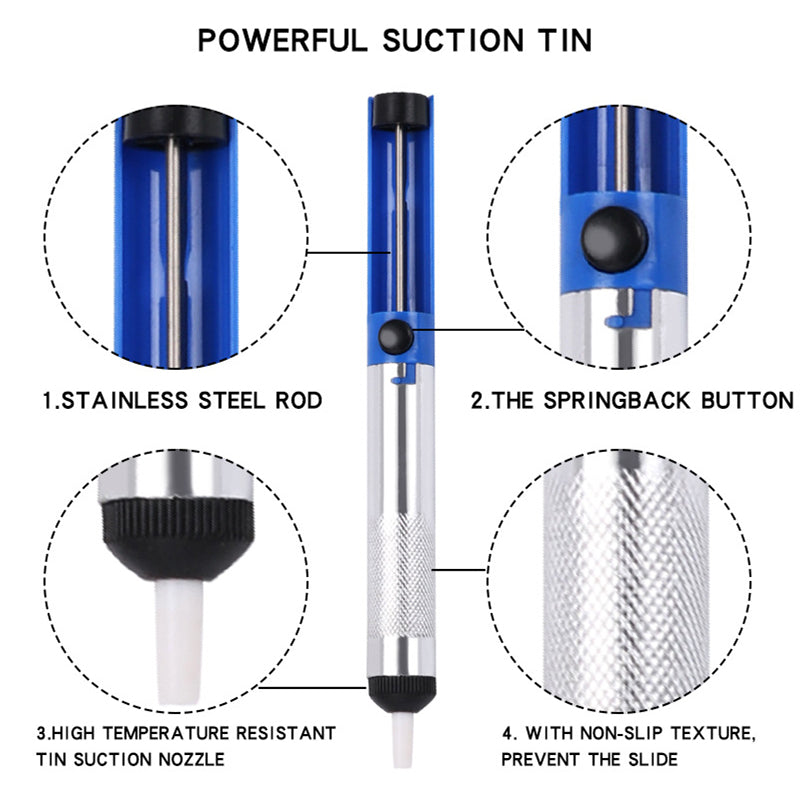 POWERFUL SUCTION TIN

1.STAINLESS STEEL ROD

2.THE SPRINGBACK BUTTON

3.HIGH TEMPERATURE RESISTANT TIN SUCTION NOZZLE

4. WITH NON-SLIP TEXTURE, PREVENT THE SLIDE