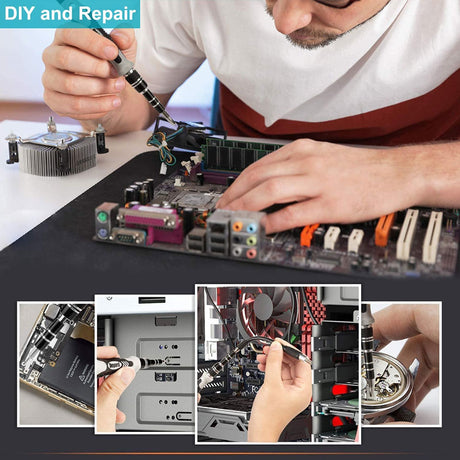 DIY and Repair